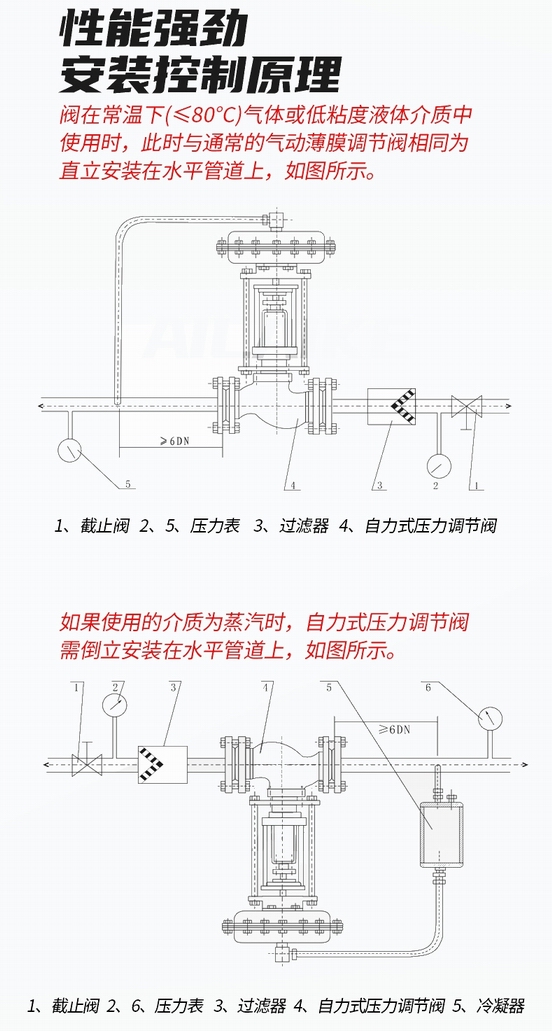 性能强劲
安装控制原理

阀在常温下(≤80°C)气体或低粘度液体介质中使用时，此时与通常的气动薄膜调节阀相同为直立安装在水平管道上，如图所示。

≥6DN

5

4

3

2

1

1、截止阀 2、5、压力表 3、过滤器 4、自力式压力调节阀

如果使用的介质为蒸汽时，自力式压力调节阀需倒立安装在水平管道上，如图所示。

1

2

3

4

5

6

≥6DN

1、截止阀 2、6、压力表 3、过滤器 4、自力式压力调节阀 5、冷凝器